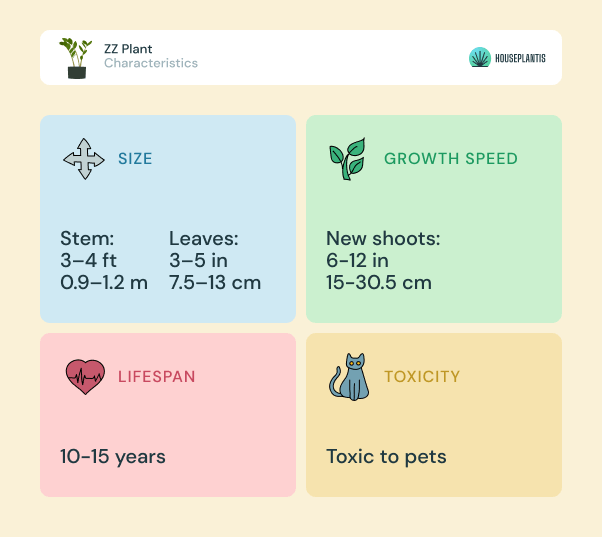 ZZ Plant
Characteristics

HOUSEPLANTIS

SIZE

Stem:
3–4 ft
0.9–1.2 m

Leaves:
3–5 in
7.5–13 cm

GROWTH SPEED

New shoots:
6-12 in
15-30.5 cm

LIFESPAN

10-15 years

TOXICITY

Toxic to pets