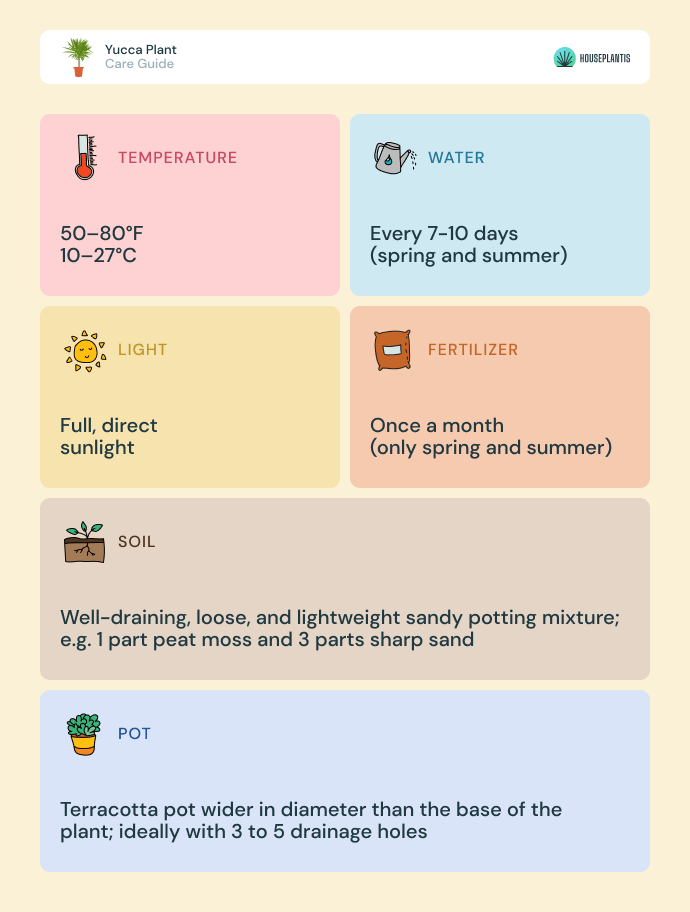 Yucca Plant
Care Guide

HOUSEPLANTIS

TEMPERATURE

50–80°F
10–27°C

WATER

Every 7-10 days
(spring and summer)

LIGHT

Full, direct sunlight

FERTILIZER

Once a month
(only spring and summer)

SOIL

Well-draining, loose, and lightweight sandy potting mixture; e.g. 1 part peat moss and 3 parts sharp sand

POT

Terracotta pot wider in diameter than the base of the plant; ideally with 3 to 5 drainage holes