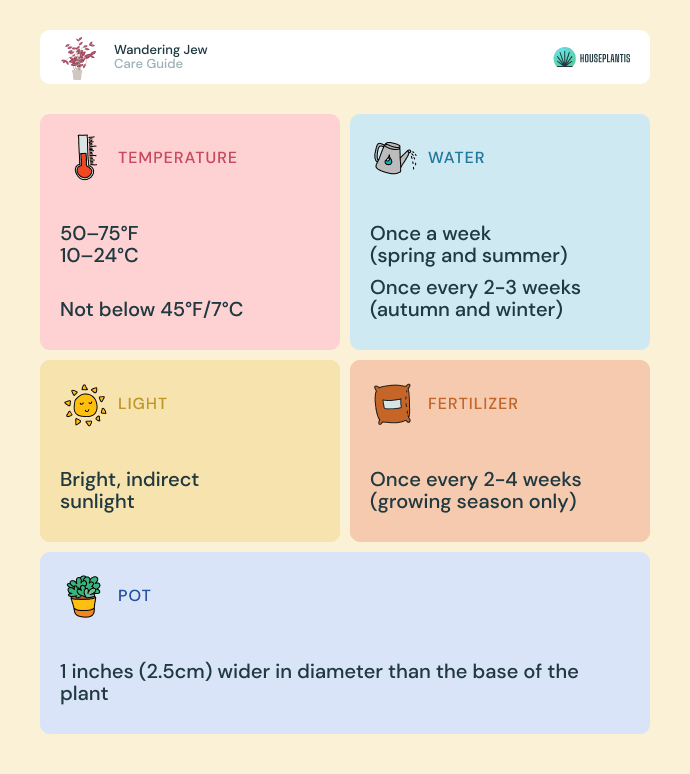 Wandering Jew
Care Guide

HOUSEPLANTIS

TEMPERATURE

50–75°F
10–24°C

Not below 45°F/7°C

WATER

Once a week
(spring and summer)

Once every 2-3 weeks
(autumn and winter)

LIGHT

Bright, indirect sunlight

FERTILIZER

Once every 2-4 weeks
(growing season only)

POT

1 inches (2.5cm) wider in diameter than the base of the plant