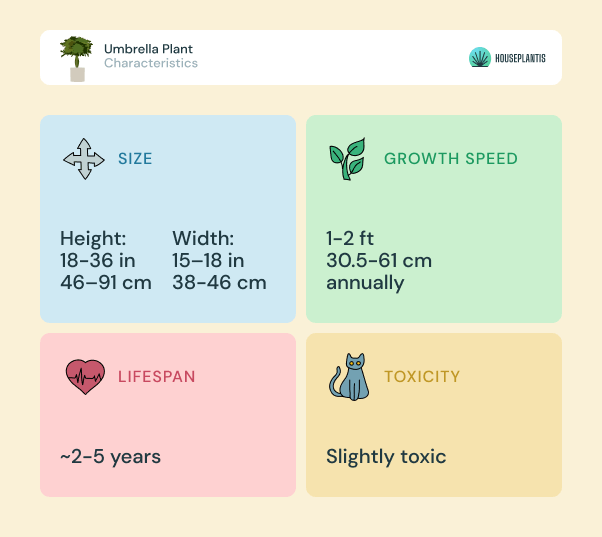 Umbrella Plant
Characteristics

HOUSEPLANTIS

SIZE

Height:
18-36 in
46–91 cm

Width:
15–18 in
38-46 cm

GROWTH SPEED

1-2 ft
30.5-61 cm
annually

LIFESPAN

~2-5 years

TOXICITY

Slightly toxic