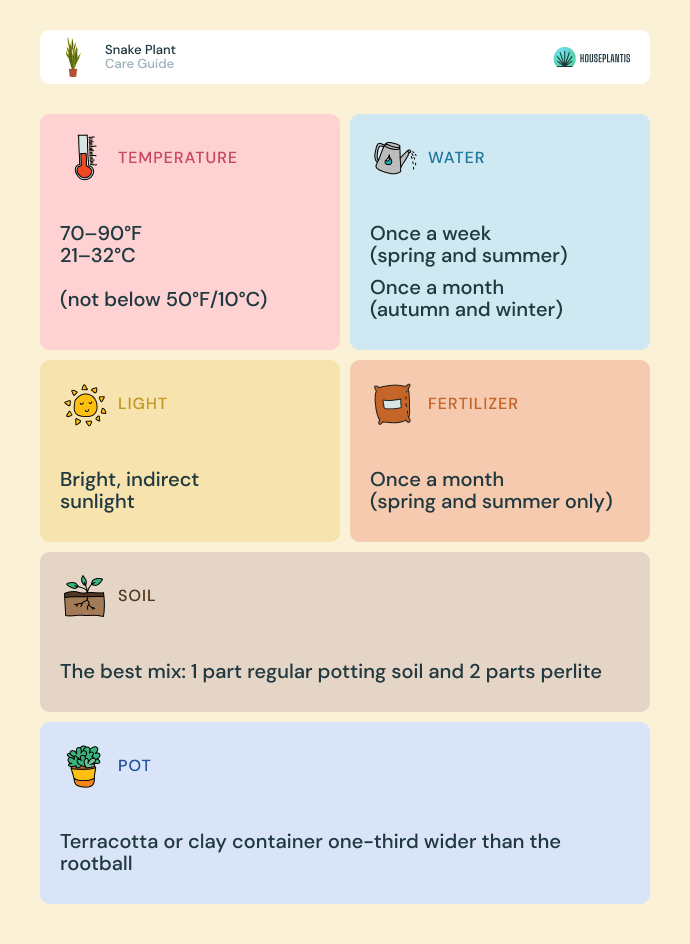 Snake Plant
Care Guide

HOUSEPLANTIS

TEMPERATURE

70–90°F
21–32°C

(not below 50°F/10°C)

WATER

Once a week
(spring and summer)

Once a month
(autumn and winter)

LIGHT

Bright, indirect sunlight

FERTILIZER

Once a month
(spring and summer only)

SOIL

The best mix: 1 part regular potting soil and 2 parts perlite

POT

Terracotta or clay container one-third wider than the rootball