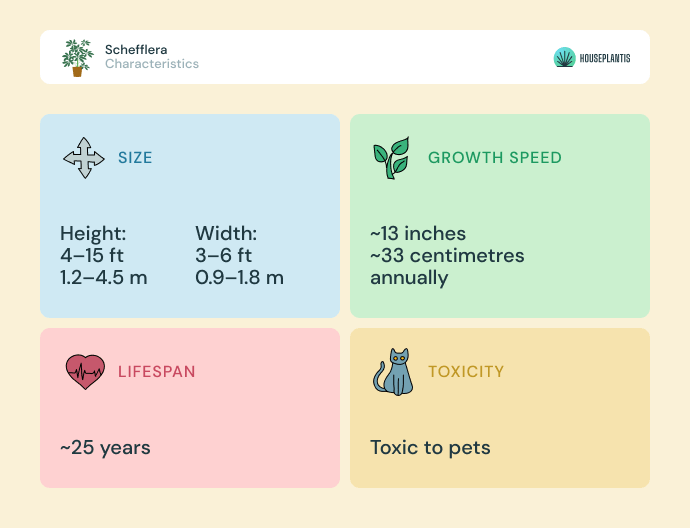 Schefflera
Characteristics

HOUSEPLANTIS

SIZE

Height:
4–15 ft
1.2–4.5 m

Width:
3–6 ft
0.9–1.8 m

GROWTH SPEED

~13 inches
~33 centimetres
annually

LIFESPAN

~25 years

TOXICITY

Toxic to pets