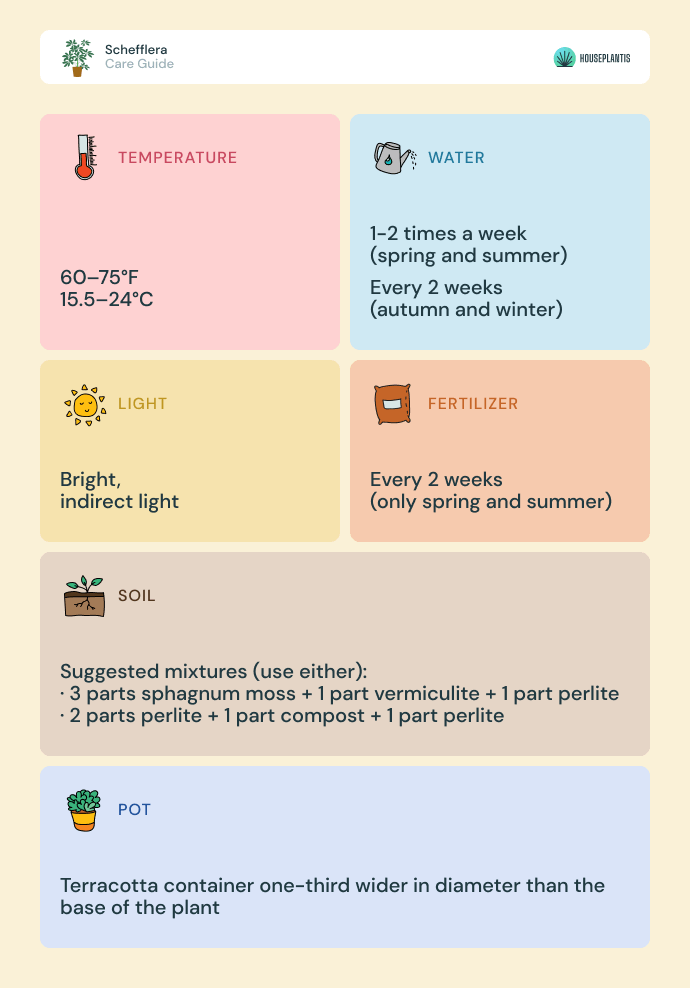 Schefflera
Care Guide

HOUSEPLANTIS

TEMPERATURE

60–75°F
15.5–24°C

WATER

1-2 times a week
(spring and summer)

Every 2 weeks
(autumn and winter)

LIGHT

Bright,
indirect light

FERTILIZER

Every 2 weeks
(only spring and summer)

SOIL

Suggested mixtures (use either):
· 3 parts sphagnum moss + 1 part vermiculite + 1 part perlite
· 2 parts perlite + 1 part compost + 1 part perlite

POT

Terracotta container one-third wider in diameter than the base of the plant