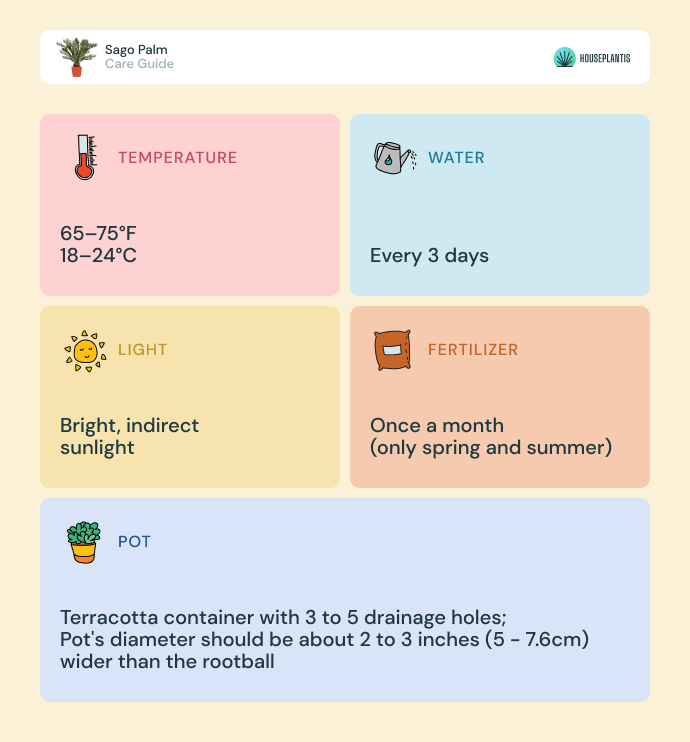 Sago Palm
Care Guide

HOUSEPLANTIS

TEMPERATURE

65–75°F
18–24°C

WATER

Every 3 days

LIGHT

Bright, indirect sunlight

FERTILIZER

Once a month (only spring and summer)

POT

Terracotta container with 3 to 5 drainage holes;
Pot's diameter should be about 2 to 3 inches (5 - 7.6cm) wider than the rootball