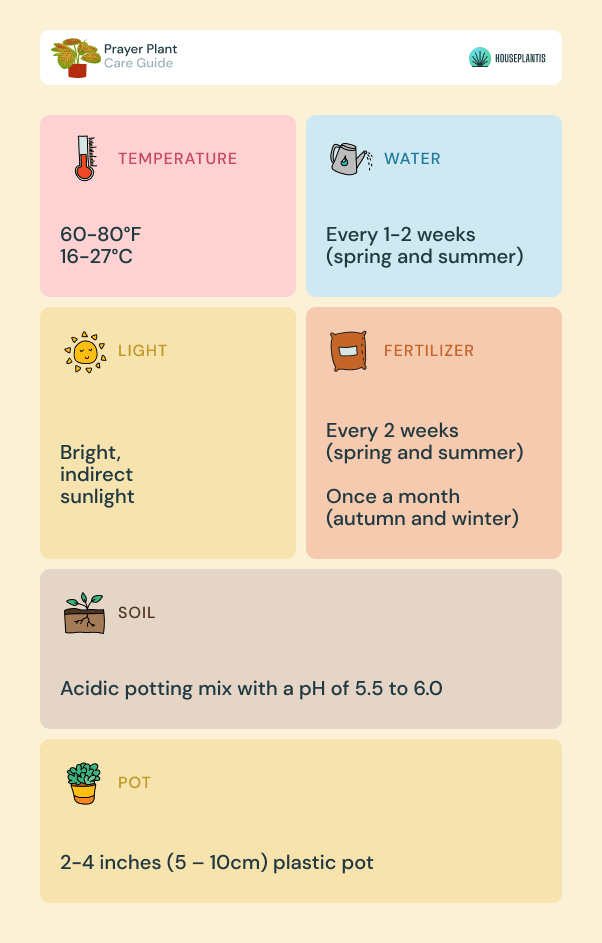 Prayer Plant
Care Guide

HOUSEPLANTIS

TEMPERATURE

60-80°F
16-27°C

WATER

Every 1-2 weeks
(spring and summer)

LIGHT

Bright, indirect sunlight

FERTILIZER

Every 2 weeks
(spring and summer)

Once a month
(autumn and winter)

SOIL

Acidic potting mix with a pH of 5.5 to 6.0

POT

2-4 inches (5 – 10cm) plastic pot