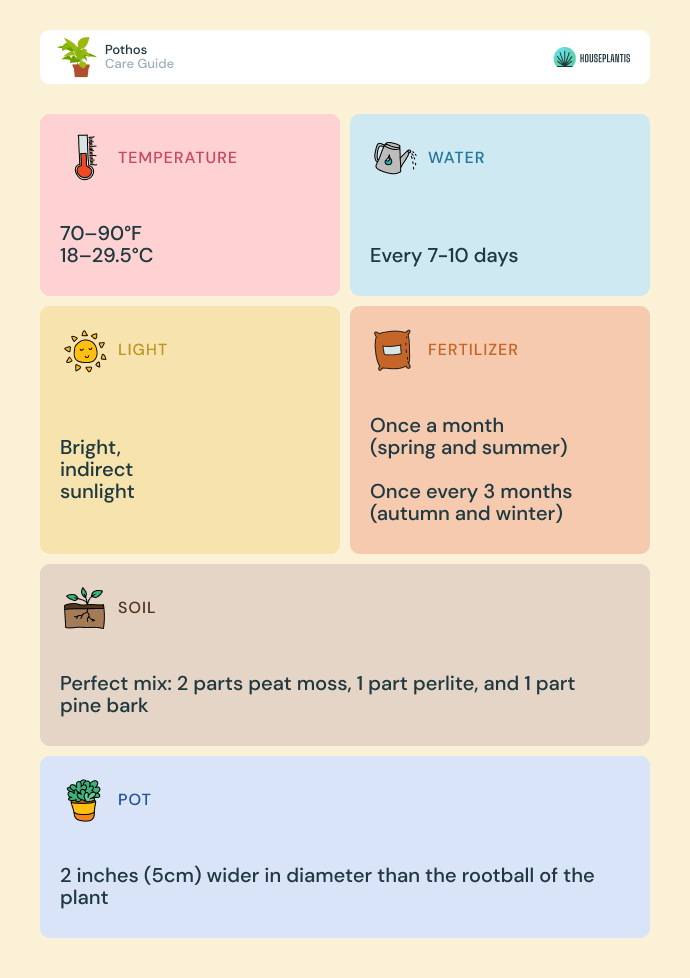 Pothos
Care Guide

HOUSEPLANTIS

TEMPERATURE

70–90°F
18–29.5°C

WATER

Every 7-10 days

LIGHT

Bright,
indirect
sunlight

FERTILIZER

Once a month
(spring and summer)

Once every 3 months
(autumn and winter)

SOIL

Perfect mix: 2 parts peat moss, 1 part perlite, and 1 part pine bark

POT

2 inches (5cm) wider in diameter than the rootball of the plant