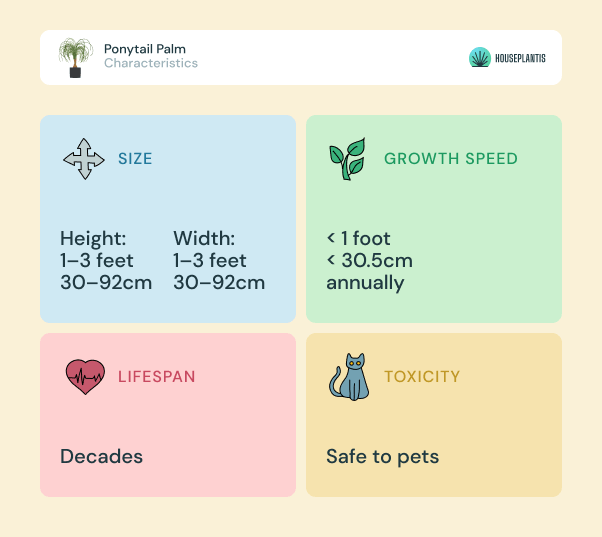 Ponytail Palm
Characteristics

HOUSEPLANTIS

SIZE

Height:
1–3 feet
30–92cm

Width:
1–3 feet
30–92cm

GROWTH SPEED

< 1 foot
< 30.5cm
annually

LIFESPAN

Decades

TOXICITY

Safe to pets