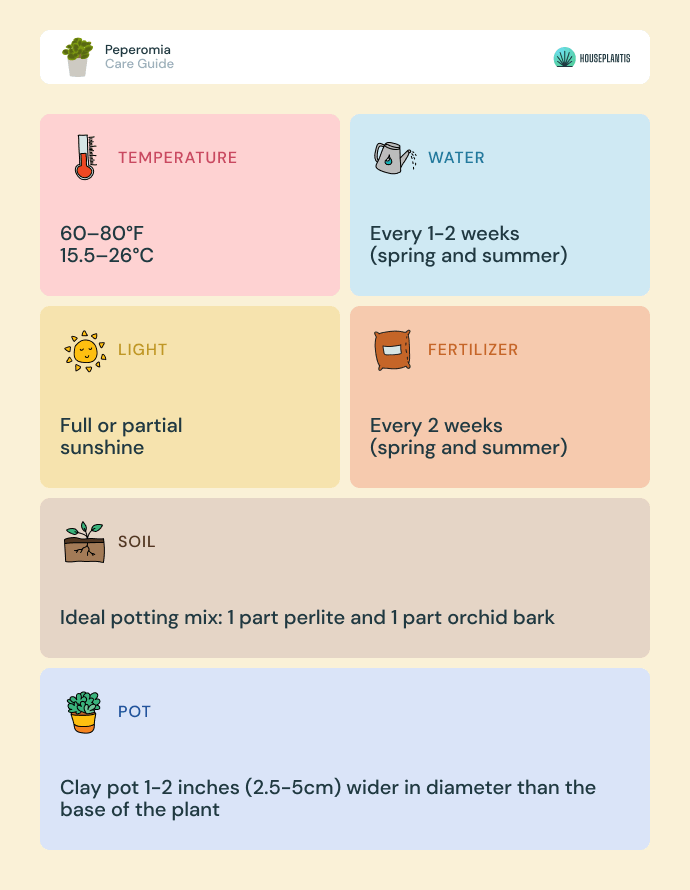 Peperomia
Care Guide

HOUSEPLANTIS

TEMPERATURE

60–80°F
15.5–26°C

WATER

Every 1-2 weeks
(spring and summer)

LIGHT

Full or partial sunshine

FERTILIZER

Every 2 weeks
(spring and summer)

SOIL

Ideal potting mix: 1 part perlite and 1 part orchid bark

POT

Clay pot 1-2 inches (2.5-5cm) wider in diameter than the base of the plant