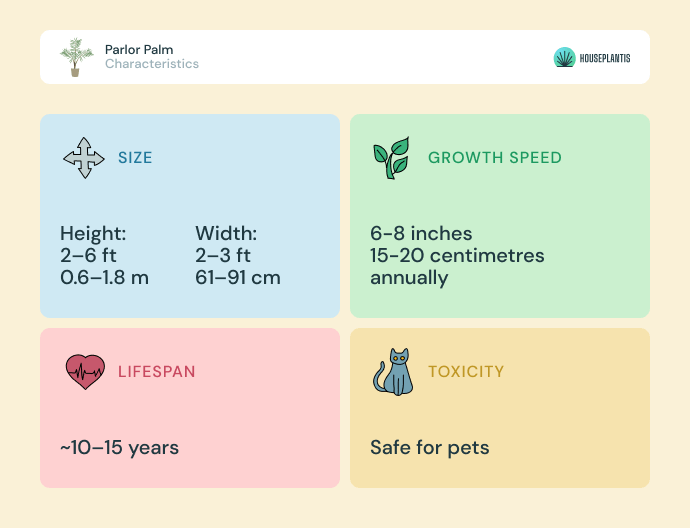 Parlor Palm
Characteristics

HOUSEPLANTIS

SIZE

Height:
2–6 ft
0.6–1.8 m

Width:
2–3 ft
61–91 cm

GROWTH SPEED

6-8 inches
15-20 centimetres
annually

LIFESPAN

~10–15 years

TOXICITY

Safe for pets