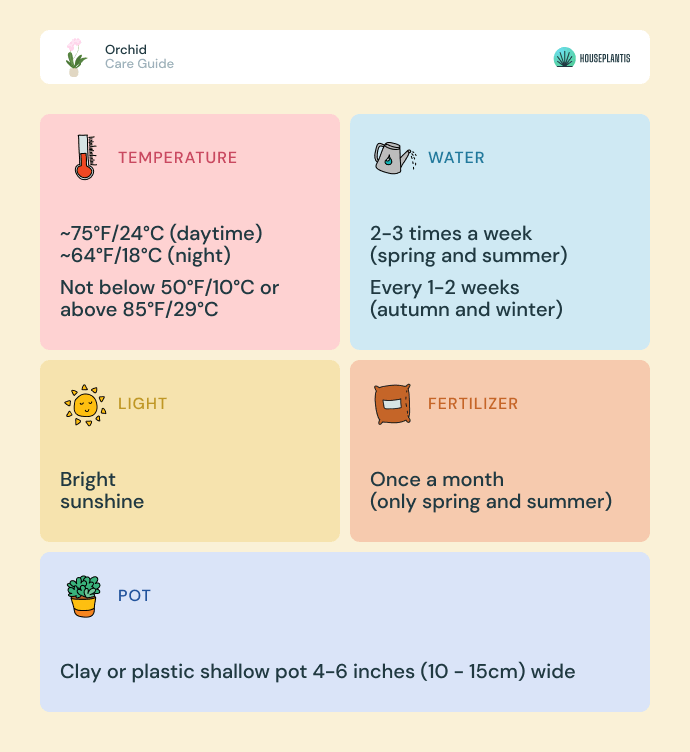 Orchid
Care Guide

HOUSEPLANTIS

TEMPERATURE

~75°F/24°C (daytime)
~64°F/18°C (night)

Not below 50°F/10°C or above 85°F/29°C

WATER

2-3 times a week
(spring and summer)

Every 1-2 weeks
(autumn and winter)

LIGHT

Bright
sunshine

FERTILIZER

Once a month
(only spring and summer)

POT

Clay or plastic shallow pot 4-6 inches (10 - 15cm) wide