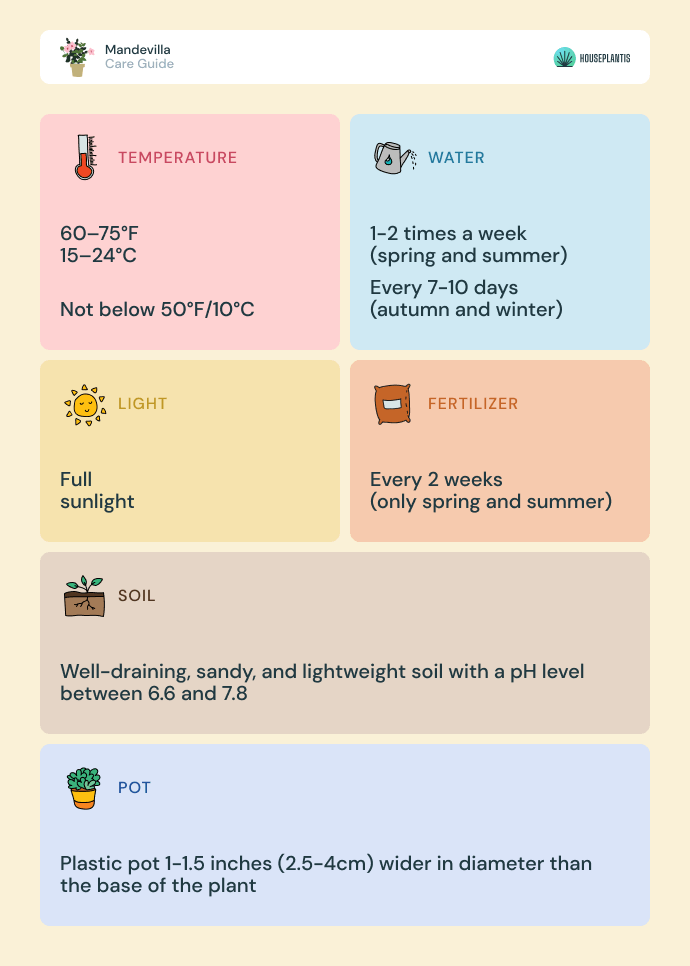 Mandevilla
Care Guide

HOUSEPLANTIS

TEMPERATURE

60–75°F
15–24°C

Not below 50°F/10°C

WATER

1-2 times a week
(spring and summer)

Every 7-10 days
(autumn and winter)

LIGHT

Full
sunlight

FERTILIZER

Every 2 weeks
(only spring and summer)

SOIL

Well-draining, sandy, and lightweight soil with a pH level between 6.6 and 7.8

POT

Plastic pot 1-1.5 inches (2.5-4cm) wider in diameter than the base of the plant