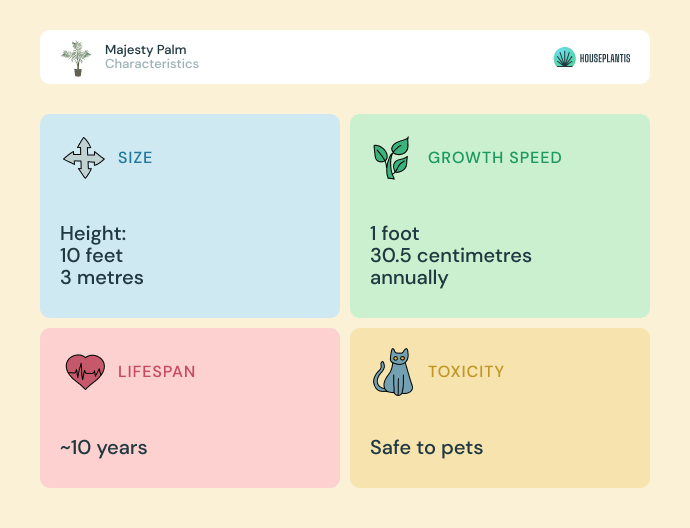 Majesty Palm
Characteristics

HOUSEPLANTIS

SIZE

Height:
10 feet
3 metres

GROWTH SPEED

1 foot
30.5 centimetres
annually

LIFESPAN

~10 years

TOXICITY

Safe to pets