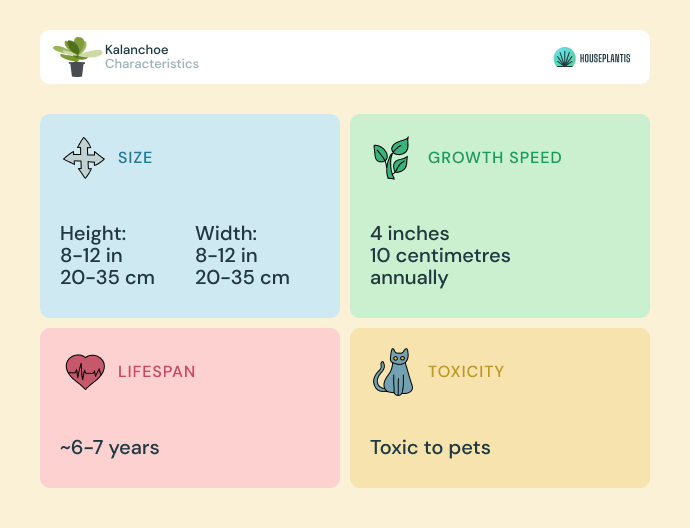 Kalanchoe
Characteristics

HOUSEPLANTIS

SIZE

Height:
8-12 in
20-35 cm

Width:
8-12 in
20-35 cm

GROWTH SPEED

4 inches
10 centimetres
annually

LIFESPAN

~6-7 years

TOXICITY

Toxic to pets