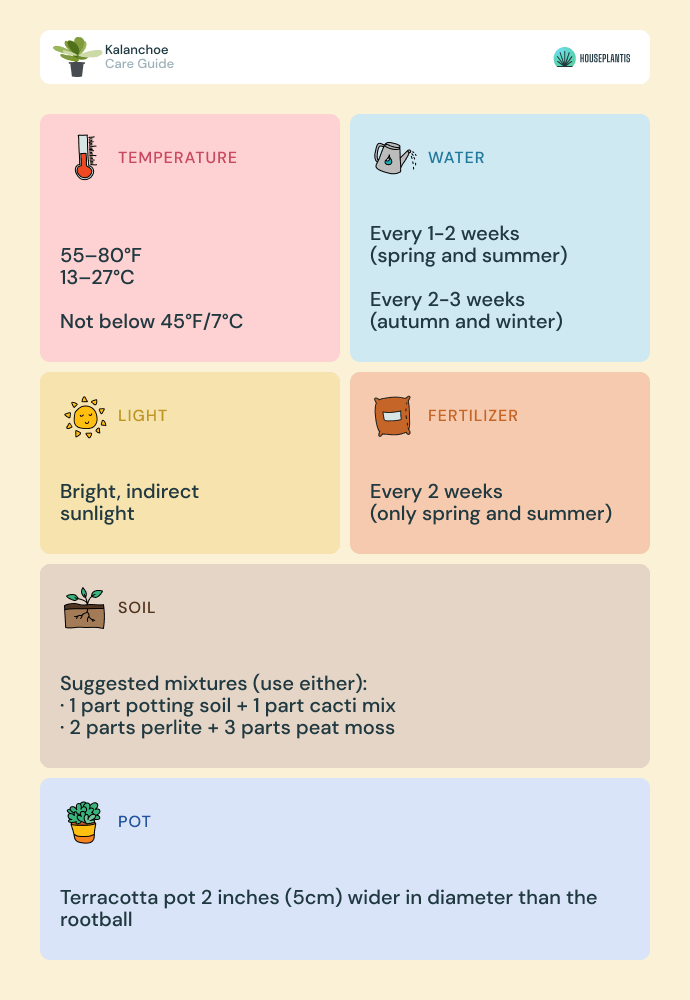 Kalanchoe
Care Guide

HOUSEPLANTIS

TEMPERATURE

55–80°F
13–27°C

Not below 45°F/7°C

WATER

Every 1-2 weeks
(spring and summer)

Every 2-3 weeks
(autumn and winter)

LIGHT

Bright, indirect sunlight

FERTILIZER

Every 2 weeks
(only spring and summer)

SOIL

Suggested mixtures (use either):
· 1 part potting soil + 1 part cacti mix
· 2 parts perlite + 3 parts peat moss

POT

Terracotta pot 2 inches (5cm) wider in diameter than the rootball