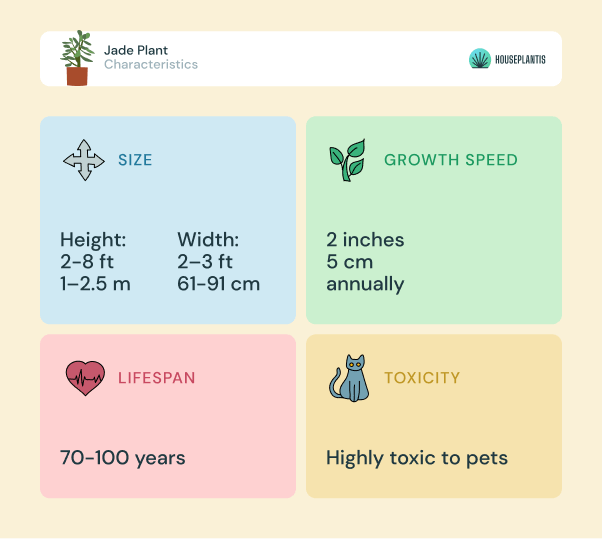 Jade Plant
Characteristics

HOUSEPLANTIS

SIZE

Height:
2–8 ft
1–2.5 m

Width:
2–3 ft
61-91 cm

GROWTH SPEED

2 inches
5 cm
annually

LIFESPAN

70-100 years

TOXICITY

Highly toxic to pets