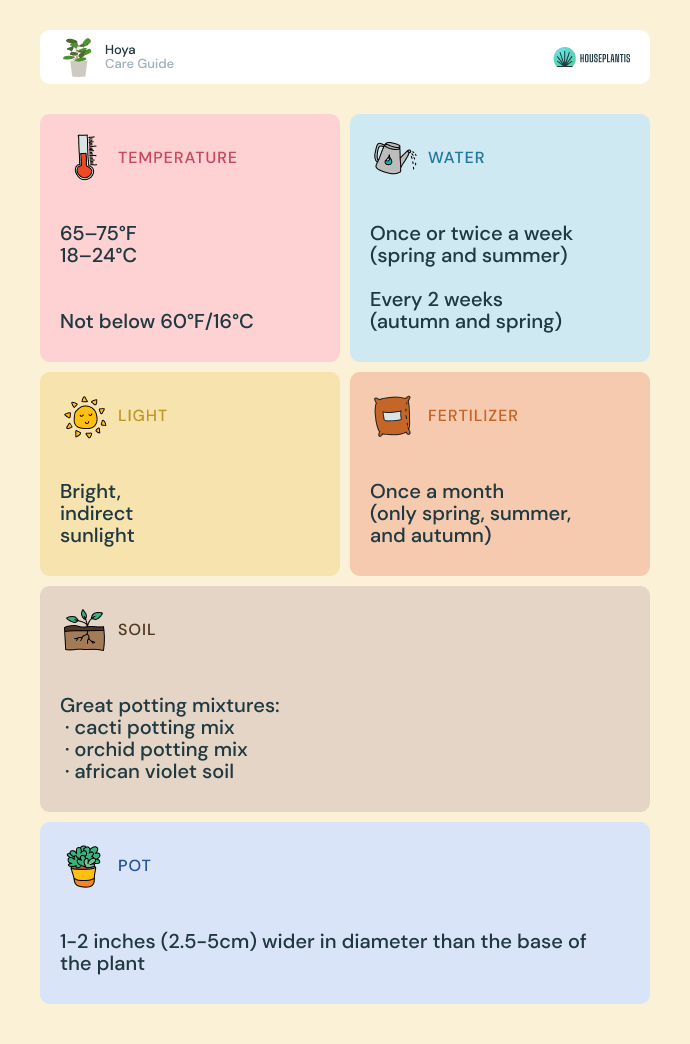 Hoya
Care Guide

HOUSEPLANTIS

TEMPERATURE

65–75°F
18–24°C

Not below 60°F/16°C

WATER

Once or twice a week (spring and summer)

Every 2 weeks (autumn and spring)

LIGHT

Bright, indirect sunlight

FERTILIZER

Once a month (only spring, summer, and autumn)

SOIL

Great potting mixtures:
· cacti potting mix
· orchid potting mix
· african violet soil

POT

1-2 inches (2.5-5cm) wider in diameter than the base of the plant