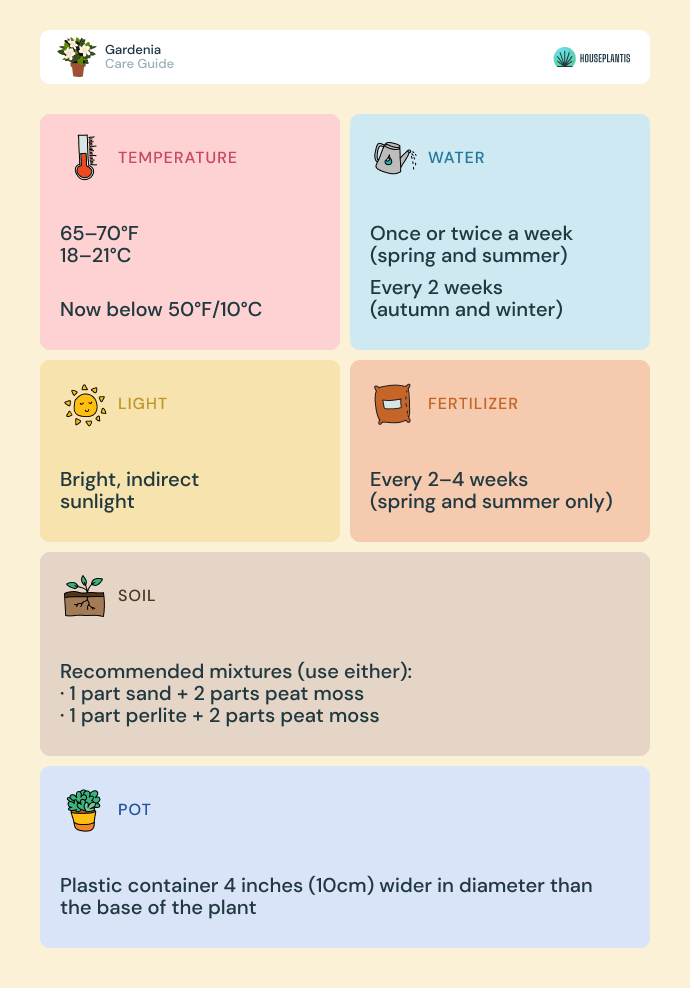 Gardenia
Care Guide

HOUSEPLANTIS

TEMPERATURE

65–70°F
18–21°C

Now below 50°F/10°C

WATER

Once or twice a week
(spring and summer)

Every 2 weeks
(autumn and winter)

LIGHT

Bright, indirect sunlight

FERTILIZER

Every 2–4 weeks
(spring and summer only)

SOIL

Recommended mixtures (use either):
· 1 part sand + 2 parts peat moss
· 1 part perlite + 2 parts peat moss

POT

Plastic container 4 inches (10cm) wider in diameter than the base of the plant