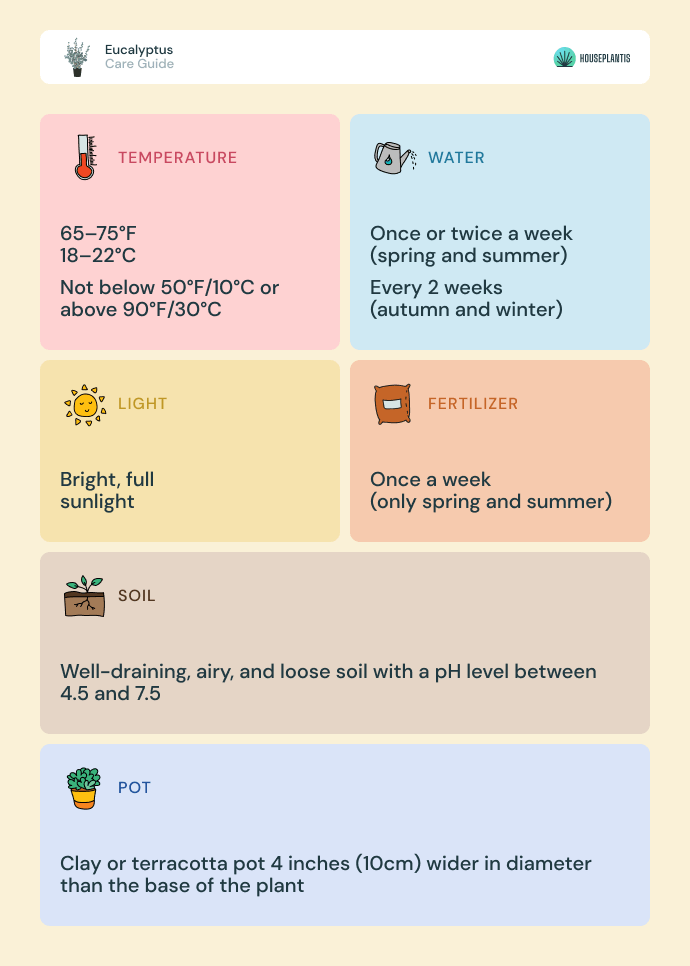 Eucalyptus
Care Guide

HOUSEPLANTIS

TEMPERATURE

65–75°F
18–22°C

Not below 50°F/10°C or above 90°F/30°C

WATER

Once or twice a week (spring and summer)

Every 2 weeks (autumn and winter)

LIGHT

Bright, full sunlight

FERTILIZER

Once a week (only spring and summer)

SOIL

Well-draining, airy, and loose soil with a pH level between 4.5 and 7.5

POT

Clay or terracotta pot 4 inches (10cm) wider in diameter than the base of the plant