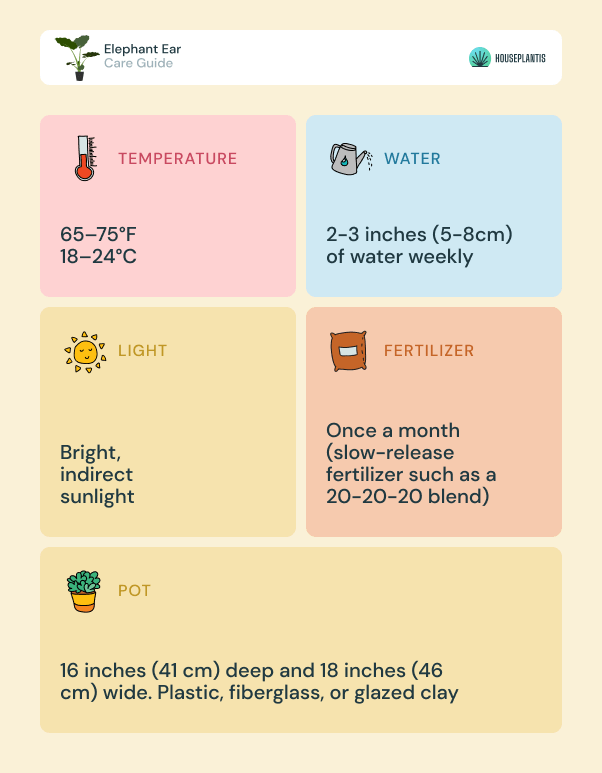 Elephant Ear
Care Guide

HOUSEPLANTIS

TEMPERATURE

65–75°F
18–24°C

WATER

2-3 inches (5-8cm) of water weekly

LIGHT

Bright, indirect sunlight

FERTILIZER

Once a month (slow-release fertilizer such as a 20-20-20 blend)

POT

16 inches (41 cm) deep and 18 inches (46 cm) wide. Plastic, fiberglass, or glazed clay