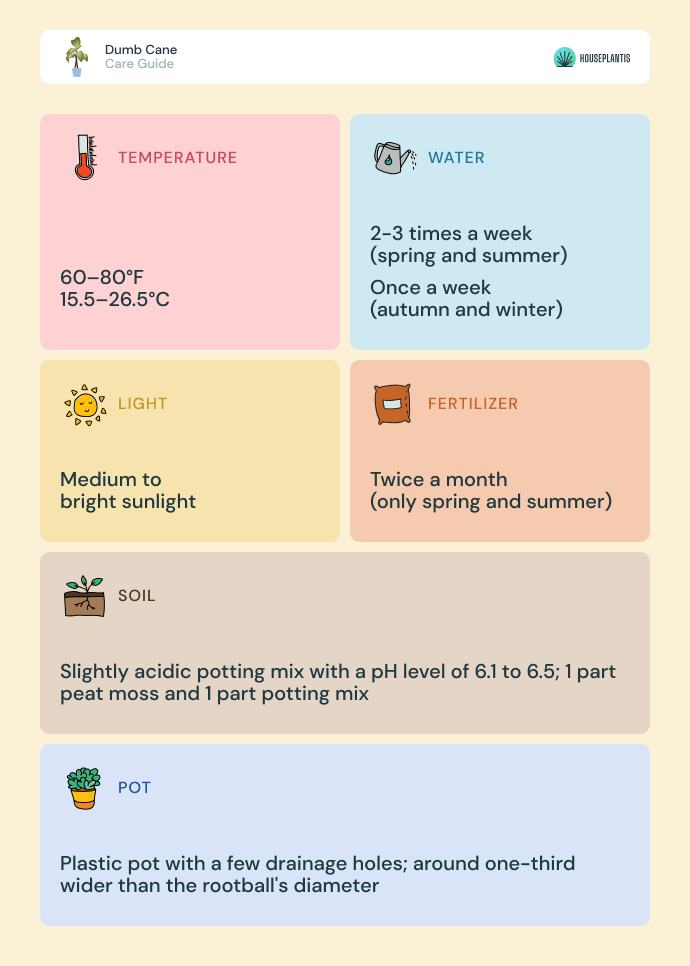 Dumb Cane
Care Guide

HOUSEPLANTIS

TEMPERATURE

60–80°F
15.5–26.5°C

WATER

2-3 times a week
(spring and summer)

Once a week
(autumn and winter)

LIGHT

Medium to
bright sunlight

FERTILIZER

Twice a month
(only spring and summer)

SOIL

Slightly acidic potting mix with a pH level of 6.1 to 6.5; 1 part peat moss and 1 part potting mix

POT

Plastic pot with a few drainage holes; around one-third wider than the rootball's diameter