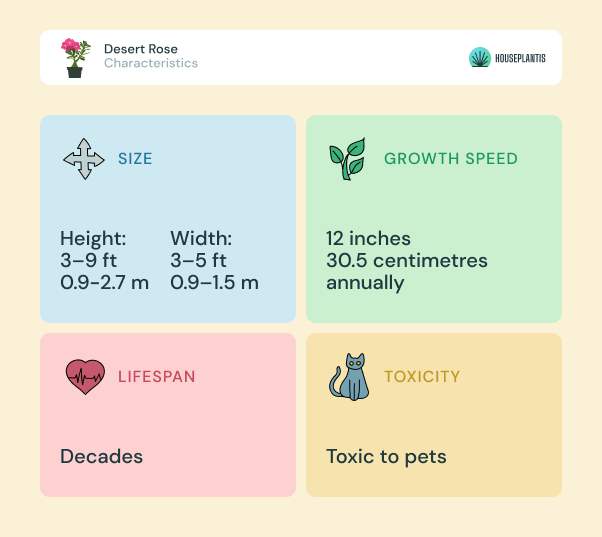 Desert Rose
Characteristics

HOUSEPLANTIS

SIZE

Height:
3–9 ft
0.9-2.7 m

Width:
3–5 ft
0.9–1.5 m

GROWTH SPEED

12 inches
30.5 centimetres
annually

LIFESPAN

Decades

TOXICITY

Toxic to pets