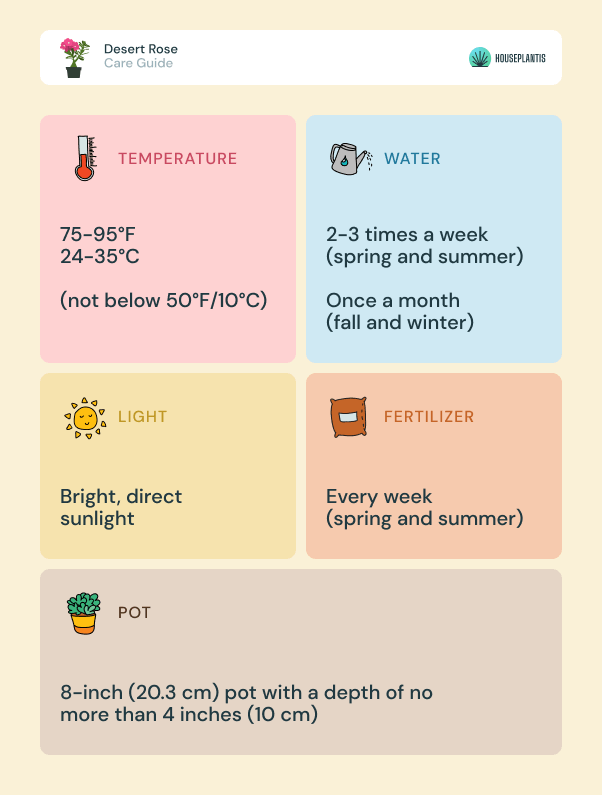 Desert Rose
Care Guide

HOUSEPLANTIS

TEMPERATURE

75-95°F
24-35°C

(not below 50°F/10°C)

WATER

2-3 times a week
(spring and summer)

Once a month
(fall and winter)

LIGHT

Bright, direct sunlight

FERTILIZER

Every week
(spring and summer)

POT

8-inch (20.3 cm) pot with a depth of no more than 4 inches (10 cm)