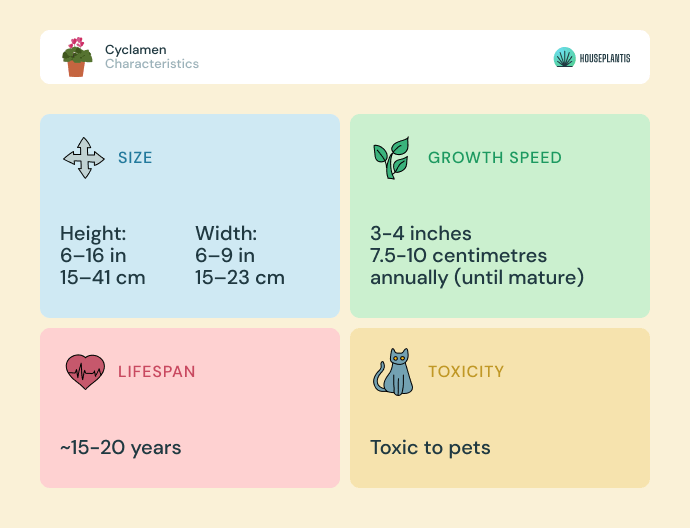 Cyclamen
Characteristics

HOUSEPLANTIS

SIZE

Height:
6–16 in
15–41 cm

Width:
6–9 in
15–23 cm

GROWTH SPEED

3-4 inches
7.5-10 centimetres
annually (until mature)

LIFESPAN

~15-20 years

TOXICITY

Toxic to pets