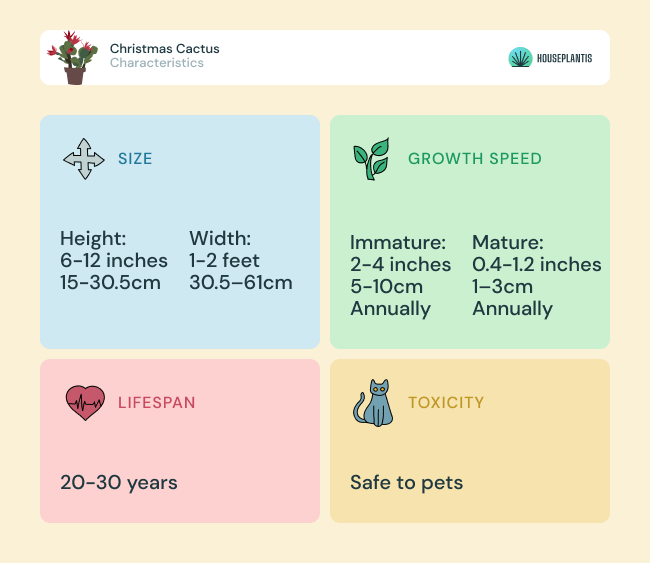 Christmas Cactus
Characteristics

HOUSEPLANTIS

SIZE

Height:
6-12 inches
15-30.5cm

Width:
1-2 feet
30.5–61cm

GROWTH SPEED

Immature:
2-4 inches
5-10cm
Annually

Mature:
0.4-1.2 inches
1–3cm
Annually

LIFESPAN

20-30 years

TOXICITY

Safe to pets