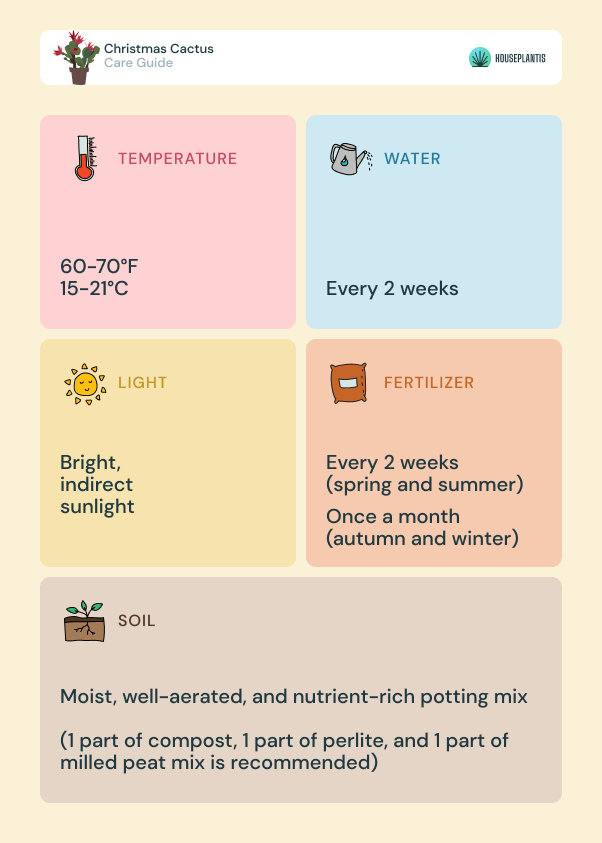 Christmas Cactus
Care Guide

HOUSEPLANTIS

TEMPERATURE

60-70°F
15-21°C

WATER

Every 2 weeks

LIGHT

Bright, indirect sunlight

FERTILIZER

Every 2 weeks (spring and summer)

Once a month (autumn and winter)

SOIL

Moist, well-aerated, and nutrient-rich potting mix

(1 part of compost, 1 part of perlite, and 1 part of milled peat mix is recommended)