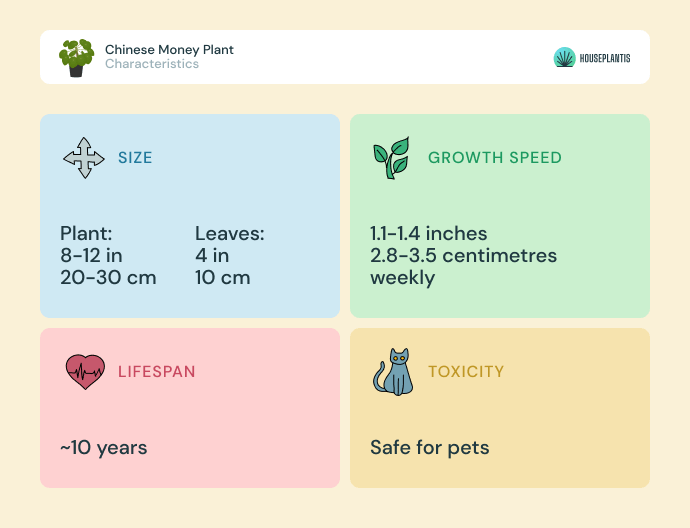 Chinese Money Plant
Characteristics

HOUSEPLANTIS

SIZE

Plant:
8-12 in
20-30 cm

Leaves:
4 in
10 cm

GROWTH SPEED

1.1-1.4 inches
2.8-3.5 centimetres
weekly

LIFESPAN

~10 years

TOXICITY

Safe for pets