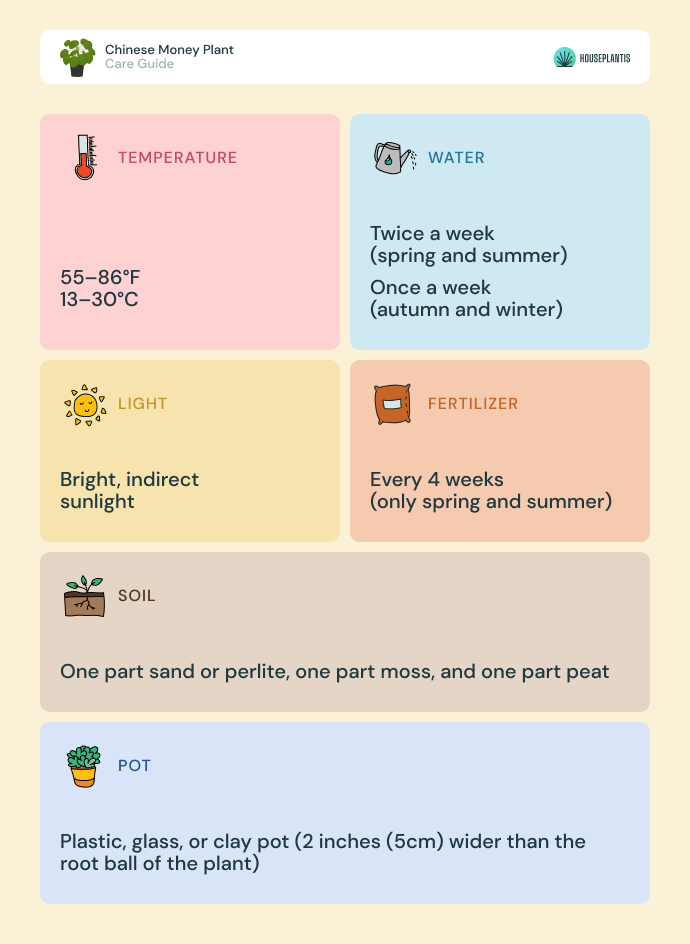 Chinese Money Plant
Care Guide

HOUSEPLANTIS

TEMPERATURE

55–86°F
13–30°C

WATER

Twice a week
(spring and summer)

Once a week
(autumn and winter)

LIGHT

Bright, indirect sunlight

FERTILIZER

Every 4 weeks
(only spring and summer)

SOIL

One part sand or perlite, one part moss, and one part peat

POT

Plastic, glass, or clay pot (2 inches (5cm) wider than the root ball of the plant)