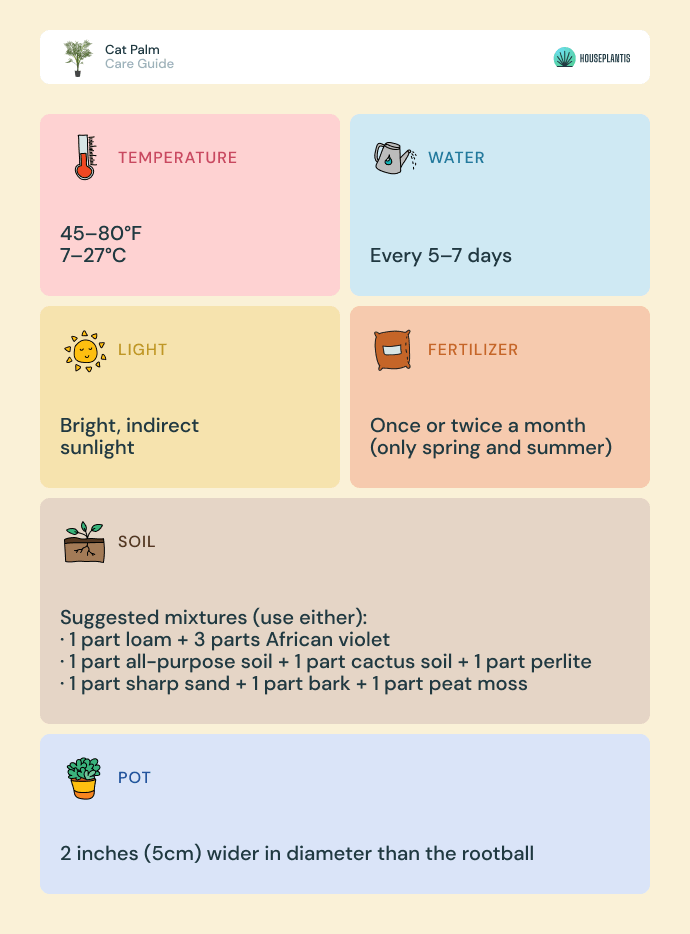 Cat Palm
Care Guide

HOUSEPLANTIS

TEMPERATURE

45–80°F
7–27°C

WATER

Every 5–7 days

LIGHT

Bright, indirect sunlight

FERTILIZER

Once or twice a month (only spring and summer)

SOIL

Suggested mixtures (use either):
· 1 part loam + 3 parts African violet
· 1 part all-purpose soil + 1 part cactus soil + 1 part perlite
· 1 part sharp sand + 1 part bark + 1 part peat moss

POT

2 inches (5cm) wider in diameter than the rootball