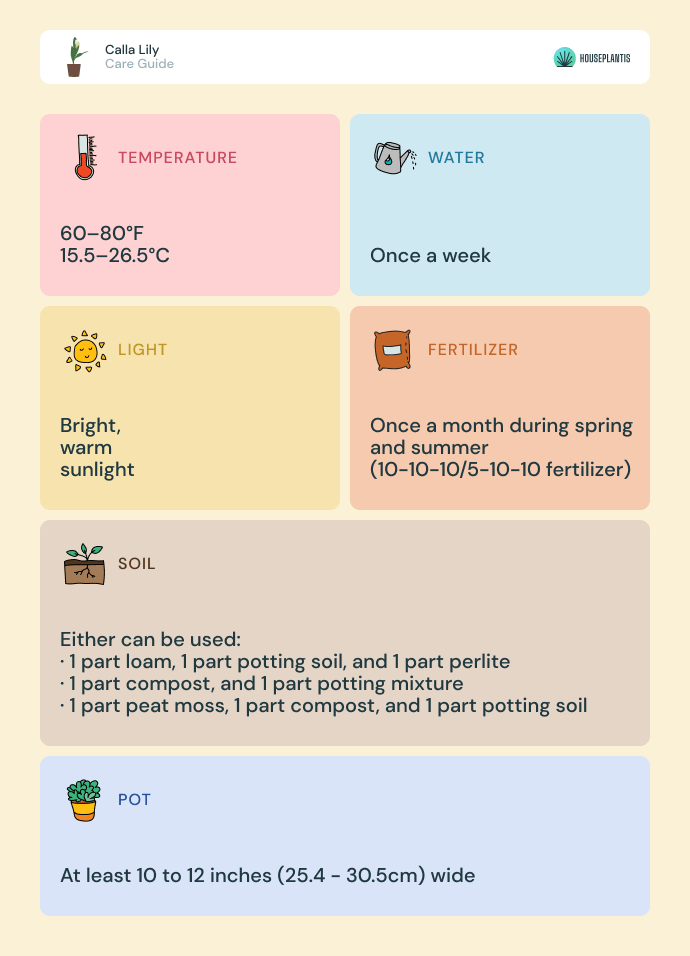 Calla Lily
Care Guide

HOUSEPLANTIS

TEMPERATURE

60–80°F
15.5–26.5°C

WATER

Once a week

LIGHT

Bright,
warm
sunlight

FERTILIZER

Once a month during spring and summer (10-10-10/5-10-10 fertilizer)

SOIL

Either can be used:
· 1 part loam, 1 part potting soil, and 1 part perlite
· 1 part compost, and 1 part potting mixture
· 1 part peat moss, 1 part compost, and 1 part potting soil

POT

At least 10 to 12 inches (25.4 - 30.5cm) wide