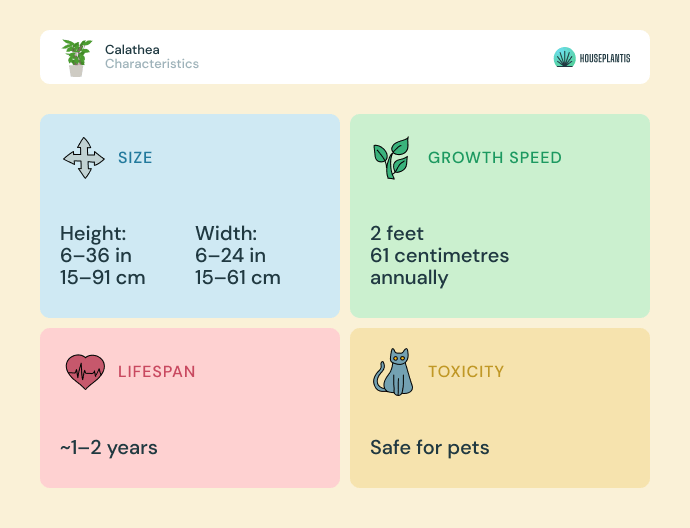 Calathea
Characteristics

HOUSEPLANTIS

SIZE

Height:
6–36 in
15–91 cm

Width:
6–24 in
15–61 cm

GROWTH SPEED

2 feet
61 centimetres
annually

LIFESPAN

~1–2 years

TOXICITY

Safe for pets