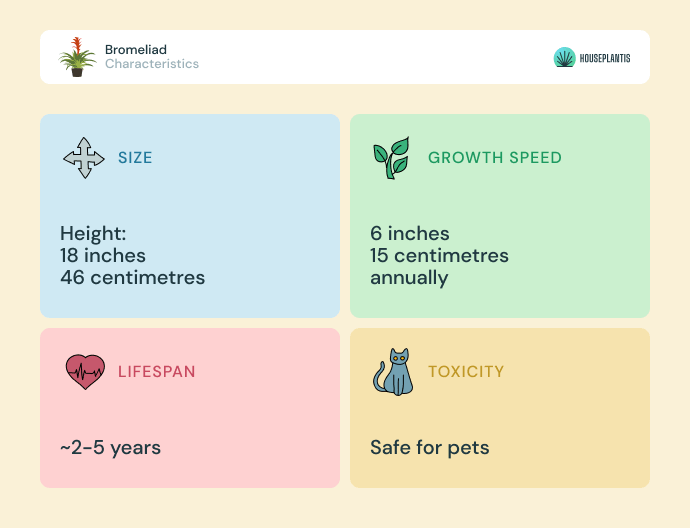 Bromeliad
Characteristics

HOUSEPLANTIS

SIZE

Height:
18 inches
46 centimetres

GROWTH SPEED

6 inches
15 centimetres
annually

LIFESPAN

~2-5 years

TOXICITY

Safe for pets