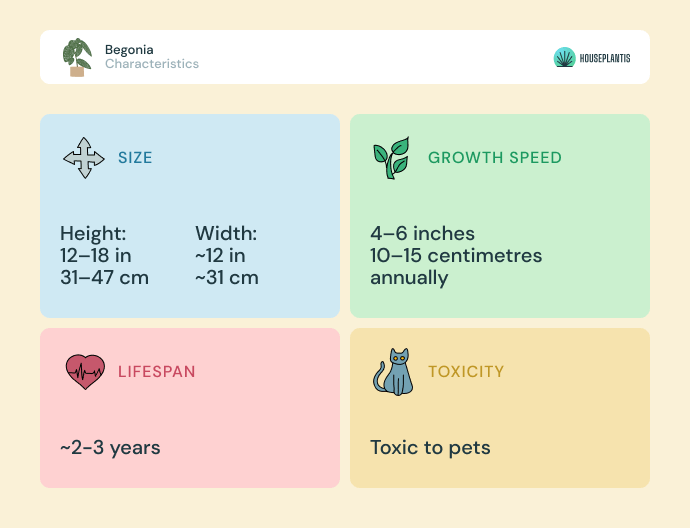 Begonia
Characteristics

HOUSEPLANTIS

SIZE

Height:
12–18 in
31–47 cm

Width:
~12 in
~31 cm

GROWTH SPEED

4–6 inches
10–15 centimetres
annually

LIFESPAN

~2–3 years

TOXICITY

Toxic to pets