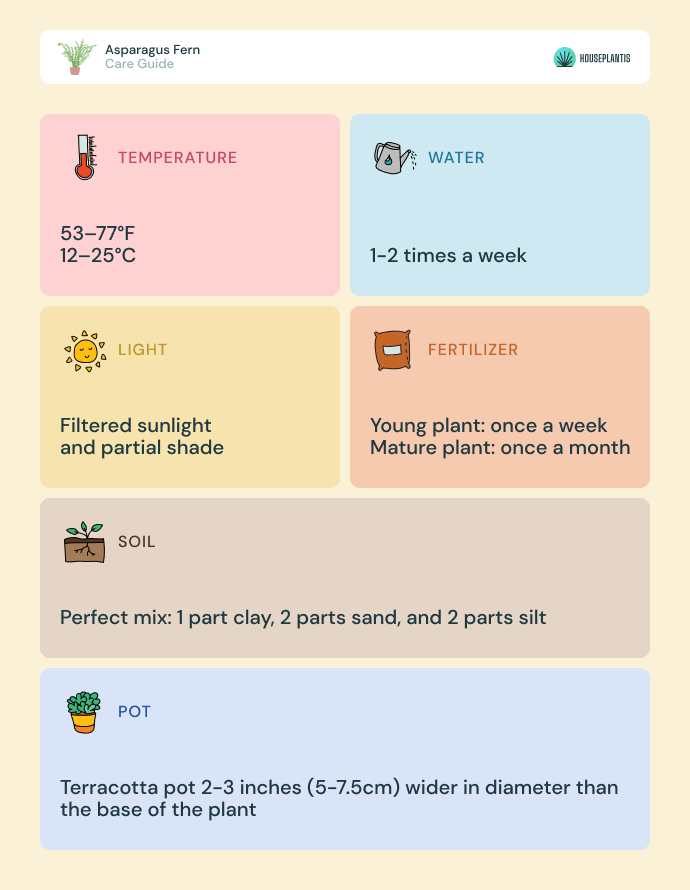 Asparagus Fern
Care Guide

HOUSEPLANTIS

TEMPERATURE

53–77°F
12–25°C

WATER

1-2 times a week

LIGHT

Filtered sunlight and partial shade

FERTILIZER

Young plant: once a week
Mature plant: once a month

SOIL

Perfect mix: 1 part clay, 2 parts sand, and 2 parts silt

POT

Terracotta pot 2-3 inches (5-7.5cm) wider in diameter than the base of the plant