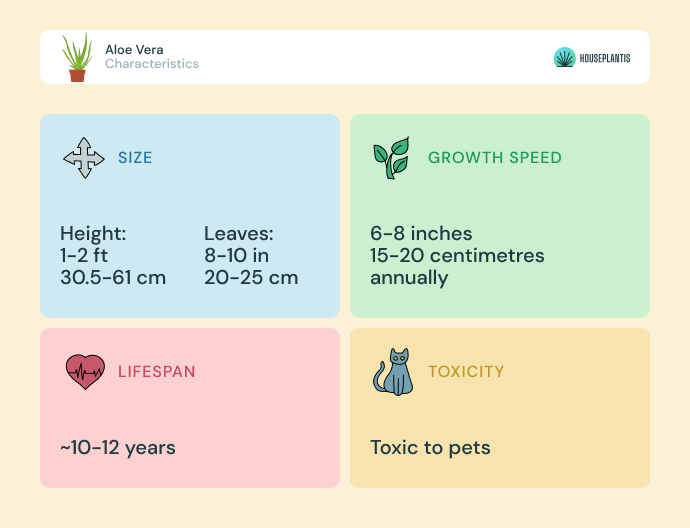 Aloe Vera
Characteristics

HOUSEPLANTIS

SIZE

Height:
1-2 ft
30.5-61 cm

Leaves:
8-10 in
20-25 cm

GROWTH SPEED

6-8 inches
15-20 centimetres
annually

LIFESPAN

~10-12 years

TOXICITY

Toxic to pets