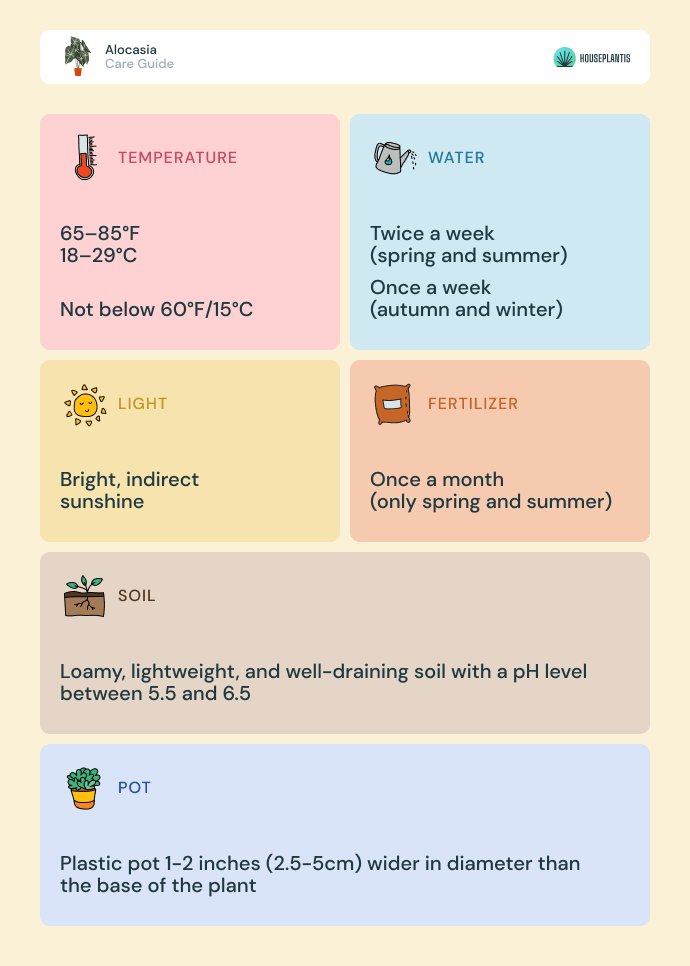 Alocasia
Care Guide

HOUSEPLANTIS

TEMPERATURE

65–85°F
18–29°C

Not below 60°F/15°C

WATER

Twice a week
(spring and summer)

Once a week
(autumn and winter)

LIGHT

Bright, indirect sunshine

FERTILIZER

Once a month
(only spring and summer)

SOIL

Loamy, lightweight, and well-draining soil with a pH level between 5.5 and 6.5

POT

Plastic pot 1-2 inches (2.5-5cm) wider in diameter than the base of the plant