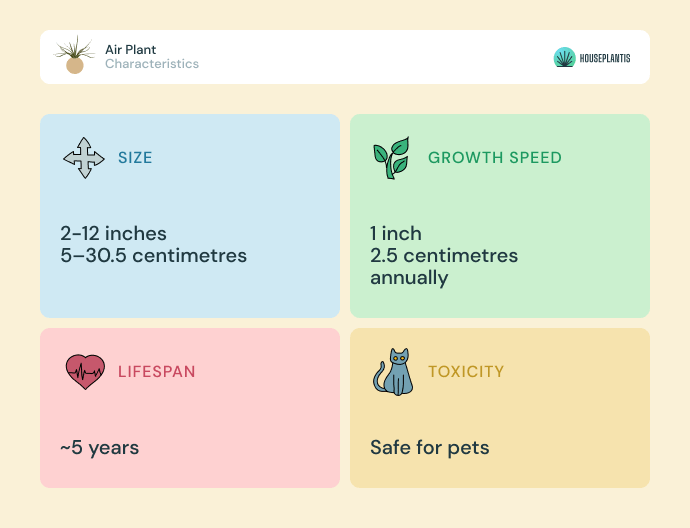 Air Plant
Characteristics

HOUSEPLANTIS

SIZE

2-12 inches
5–30.5 centimetres

GROWTH SPEED

1 inch
2.5 centimetres
annually

LIFESPAN

~5 years

TOXICITY

Safe for pets