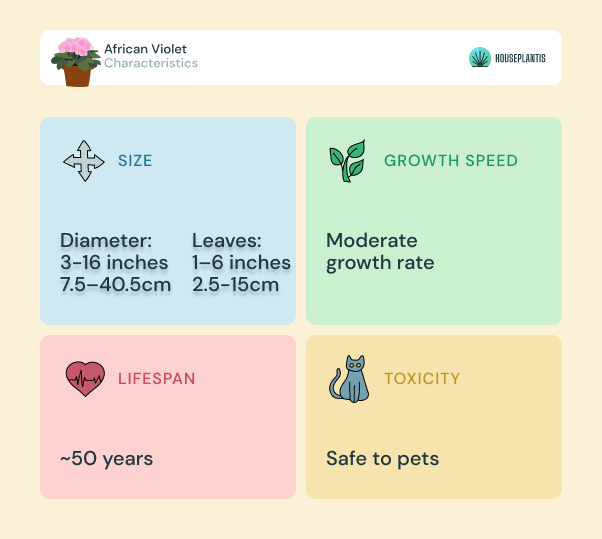 African Violet
Characteristics

HOUSEPLANTIS

SIZE

Diameter:
3-16 inches
7.5–40.5cm

Leaves:
1–6 inches
2.5-15cm

GROWTH SPEED

Moderate growth rate

LIFESPAN

~50 years

TOXICITY

Safe to pets