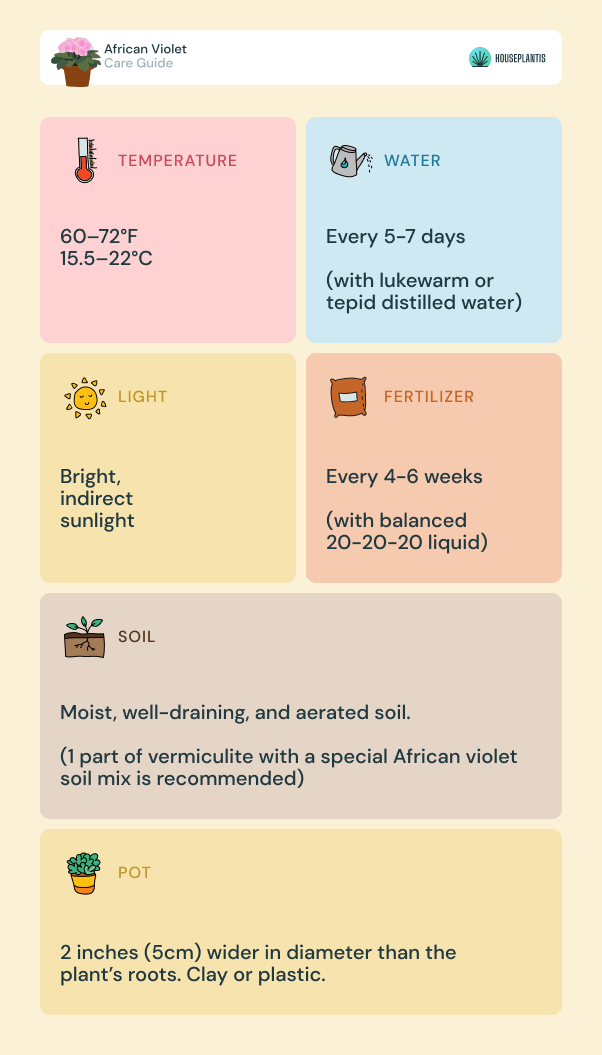 African Violet
Care Guide

HOUSEPLANTIS

TEMPERATURE

60–72°F
15.5–22°C

WATER

Every 5-7 days

(with lukewarm or tepid distilled water)

LIGHT

Bright, indirect sunlight

FERTILIZER

Every 4-6 weeks

(with balanced 20-20-20 liquid)

SOIL

Moist, well-draining, and aerated soil.

(1 part of vermiculite with a special African violet soil mix is recommended)

POT

2 inches (5cm) wider in diameter than the plant's roots. Clay or plastic.